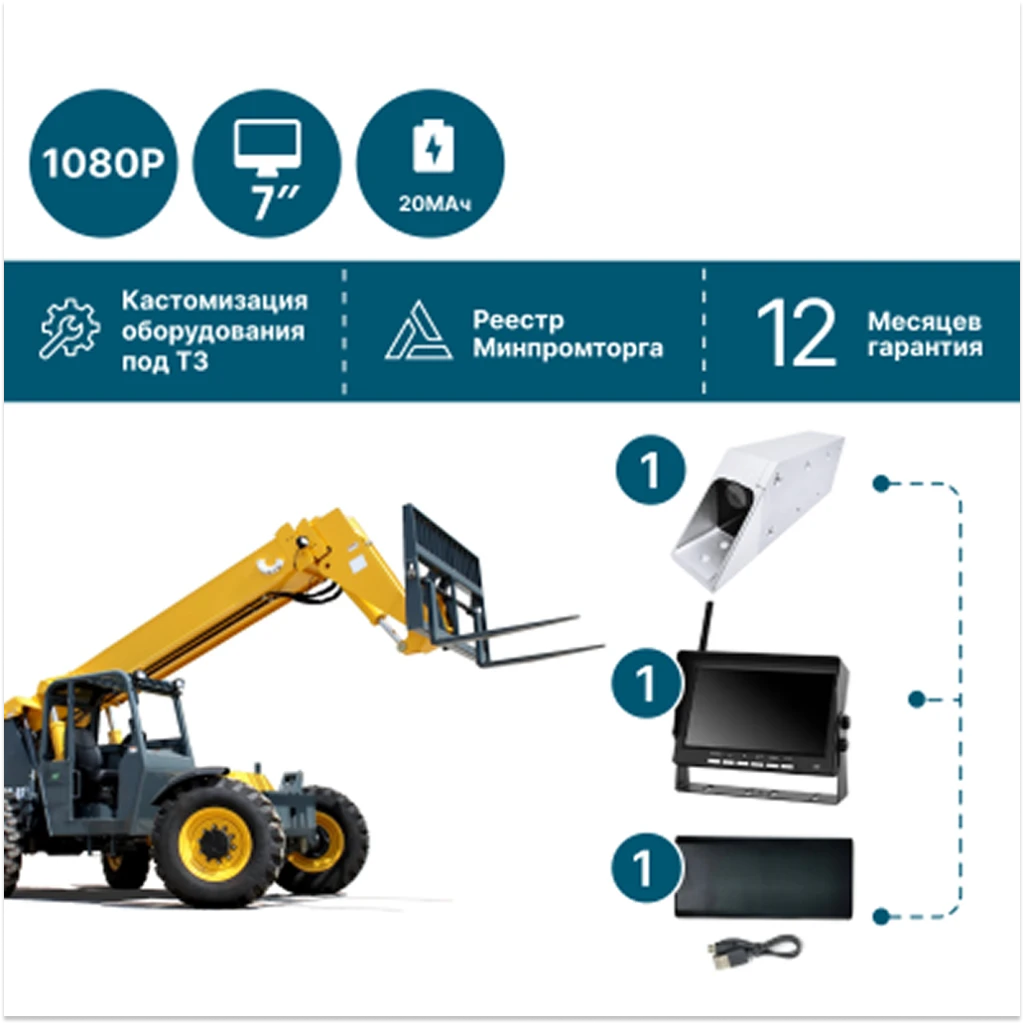 1080P

7″

20МАч

Кастомизация оборудования под ТЗ

Реестр Минпромторга

12 Месяцев гарантия

1

1

1